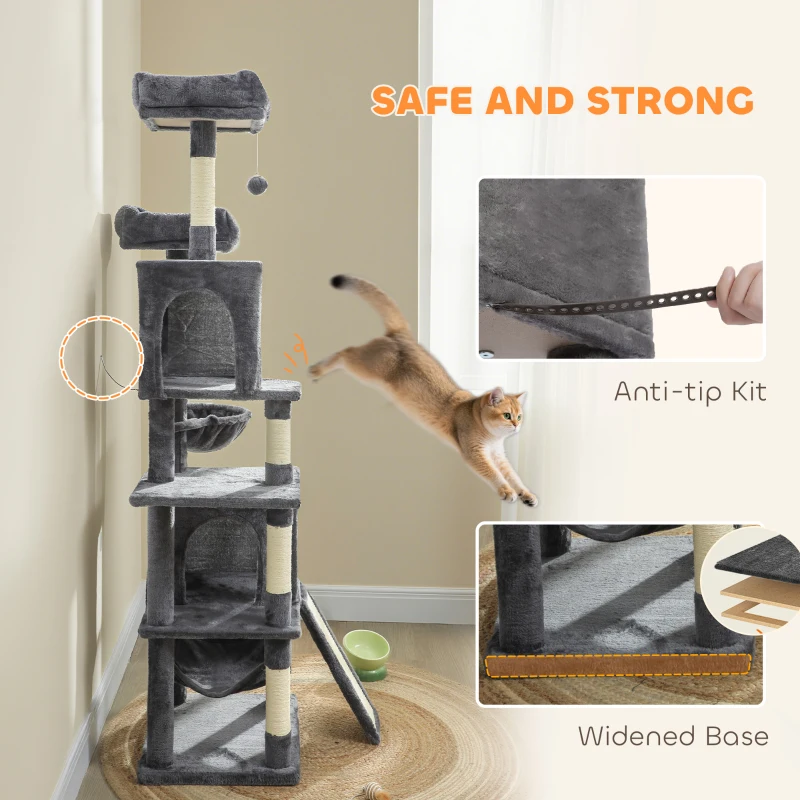 SAFE AND STRONG

Anti-tip Kit

Widened Base