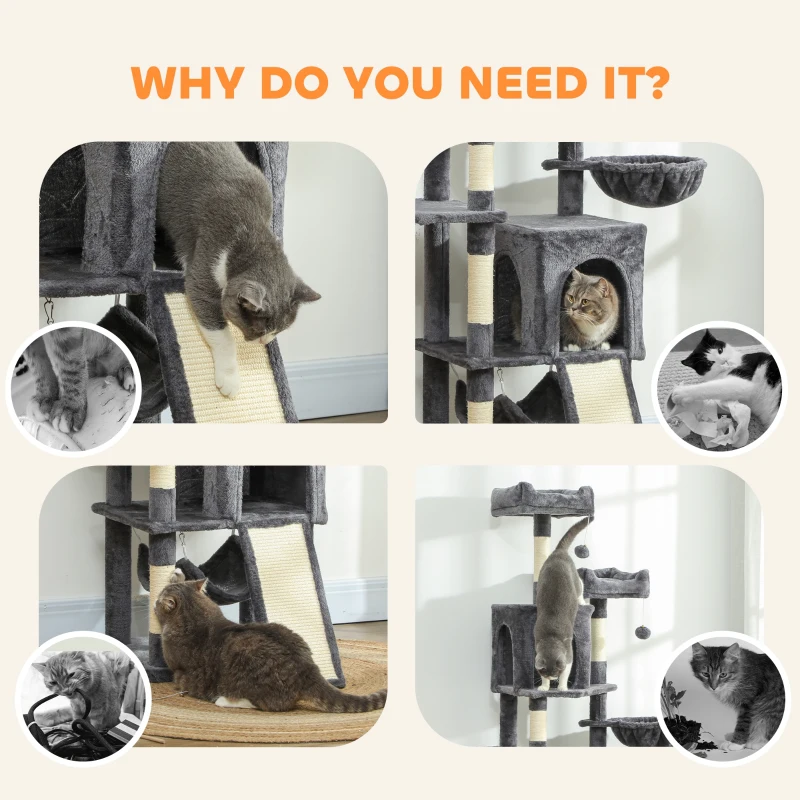 WHY DO YOU NEED IT?