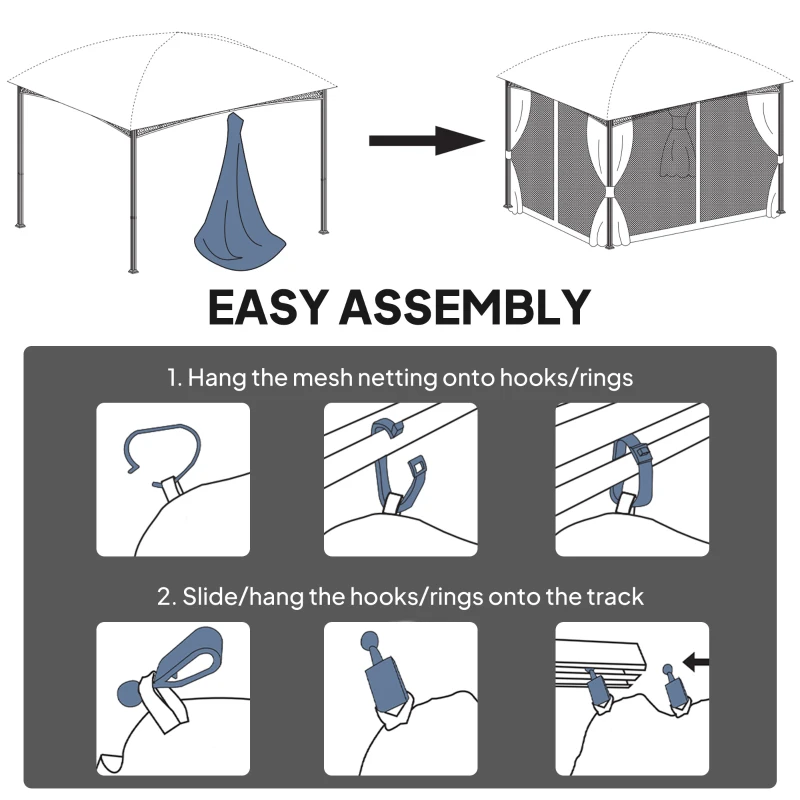 EASY ASSEMBLY

1. Hang the mesh netting onto hooks/rings

2. Slide/hang the hooks/rings onto the track