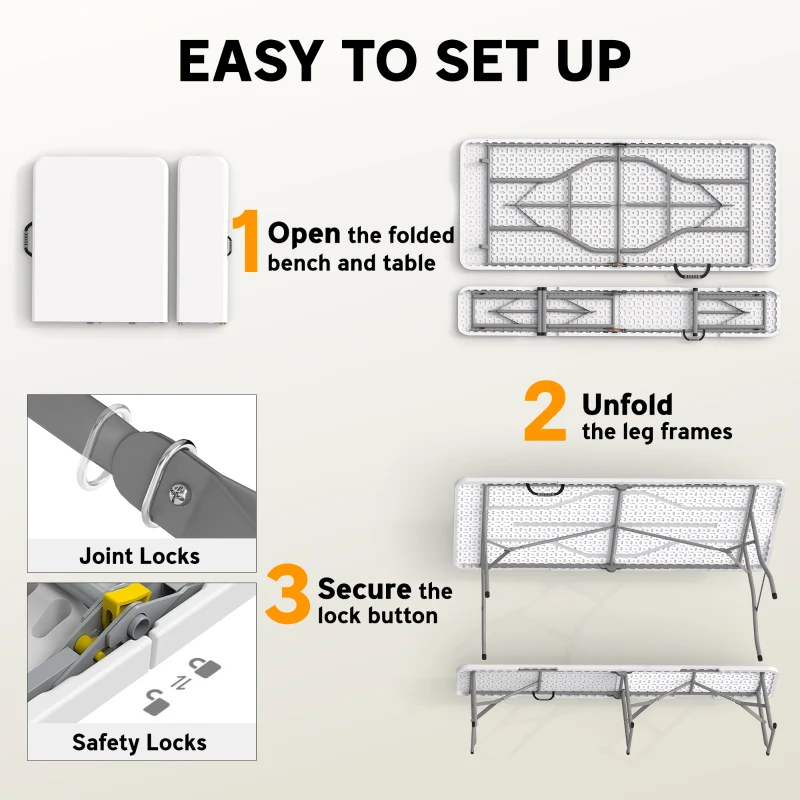 EASY TO SET UP

1 Open the folded bench and table

2 Unfold the leg frames

Joint Locks

3 Secure the lock button

Safety Locks