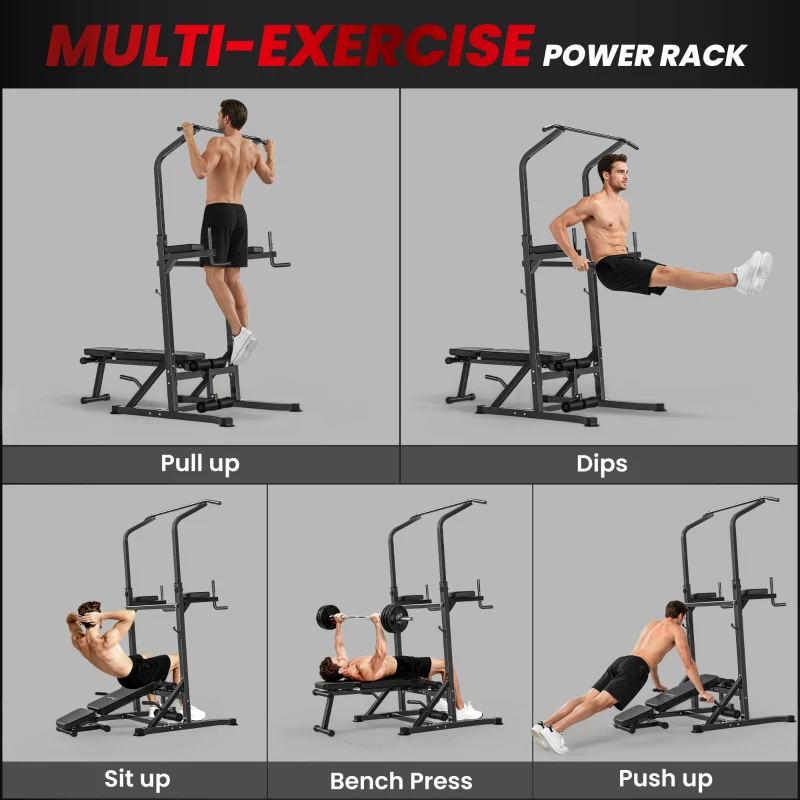 MULTI-EXERCISE POWER RACK

Pull up

Dips

Sit up

Bench Press

Push up