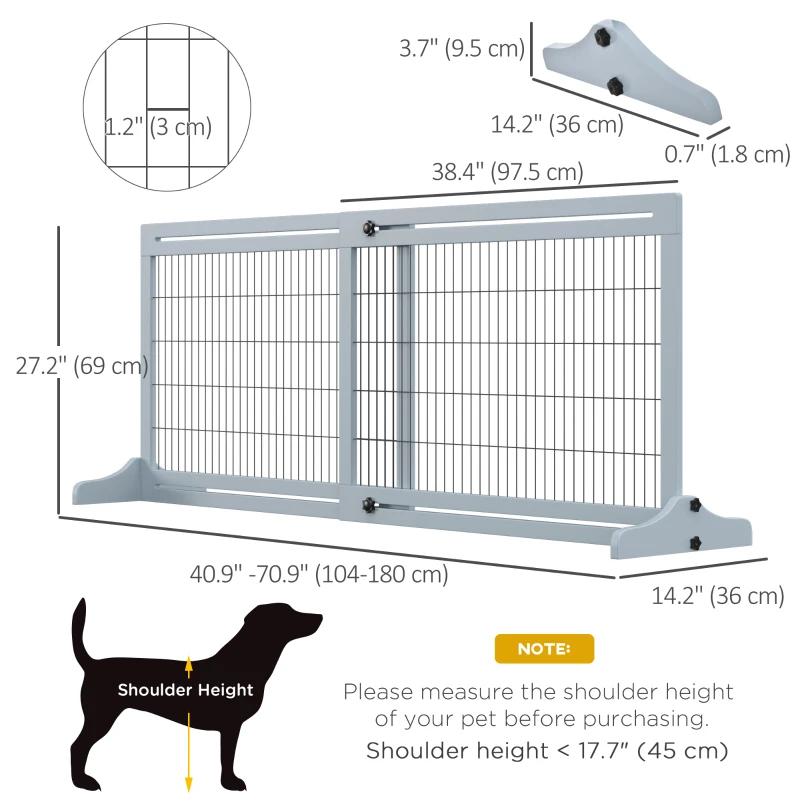 1.2" (3 cm)

3.7" (9.5 cm)

14.2" (36 cm)

0.7" (1.8 cm)

38.4" (97.5 cm)

27.2" (69 cm)

40.9" -70.9" (104-180 cm)

14.2" (36 cm)

Shoulder Height

NOTE:

Please measure the shoulder height of your pet before purchasing.

Shoulder height < 17.7" (45 cm)