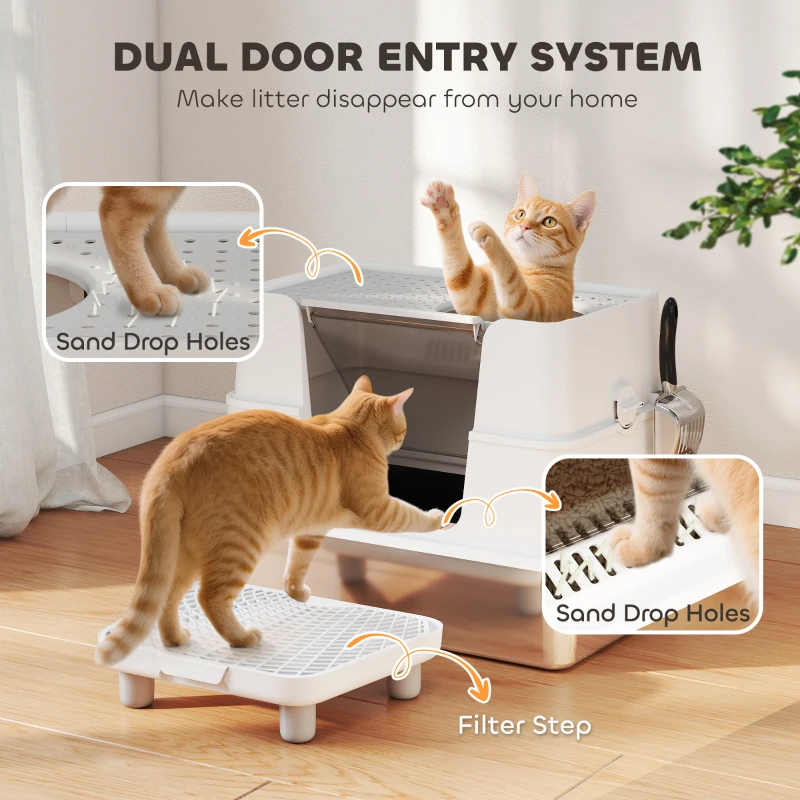 DUAL DOOR ENTRY SYSTEM
Make litter disappear from your home

Sand Drop Holes

Sand Drop Holes

Filter Step