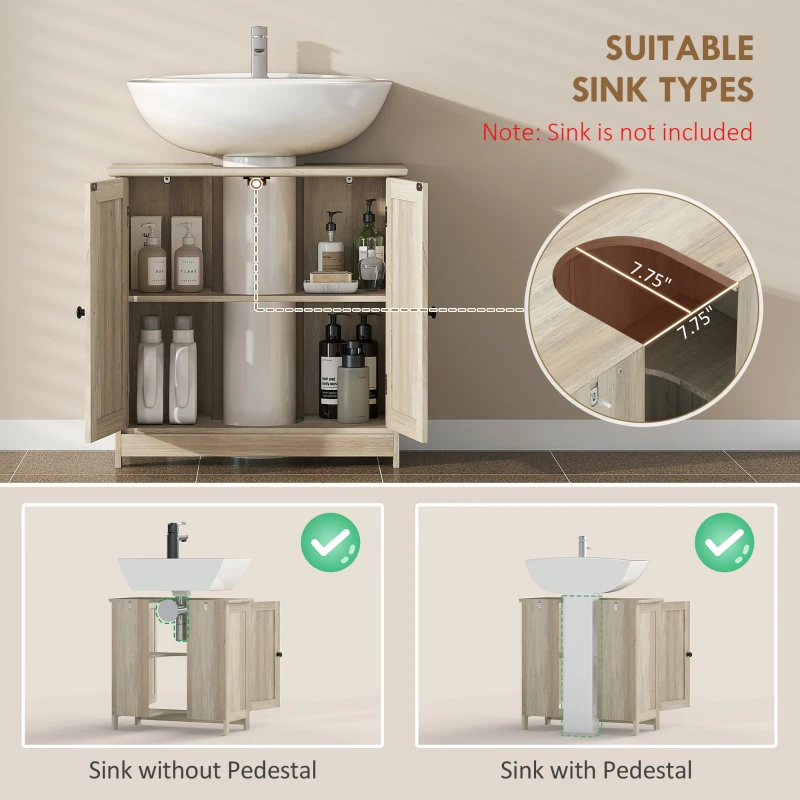 SUITABLE SINK TYPES
Note: Sink is not included

7.75"
7.75"

Sink without Pedestal

Sink with Pedestal