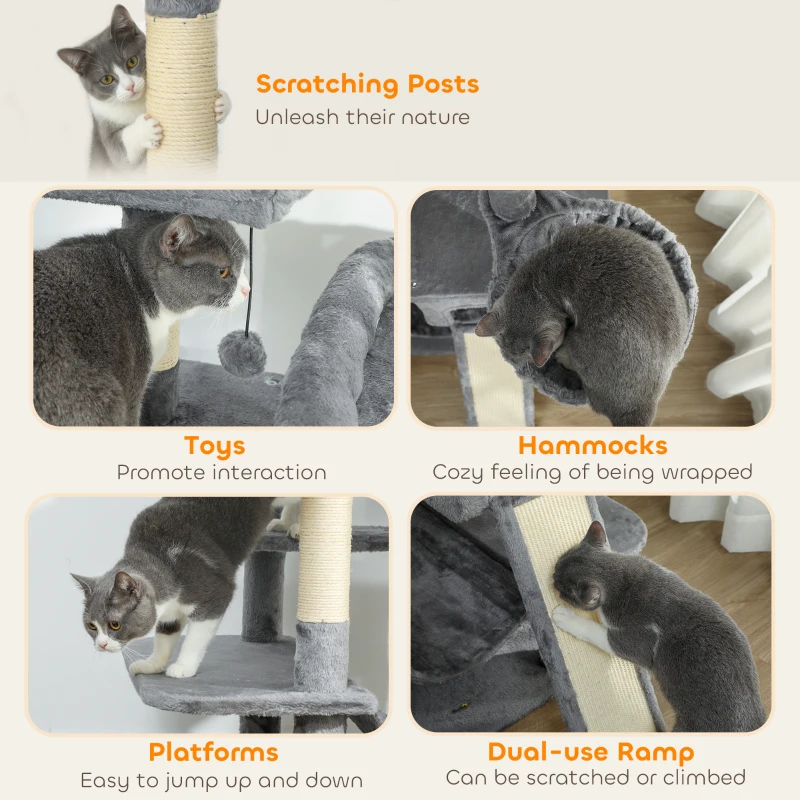 Scratching Posts
Unleash their nature

Toys
Promote interaction

Hammocks
Cozy feeling of being wrapped

Platforms
Easy to jump up and down

Dual-use Ramp
Can be scratched or climbed