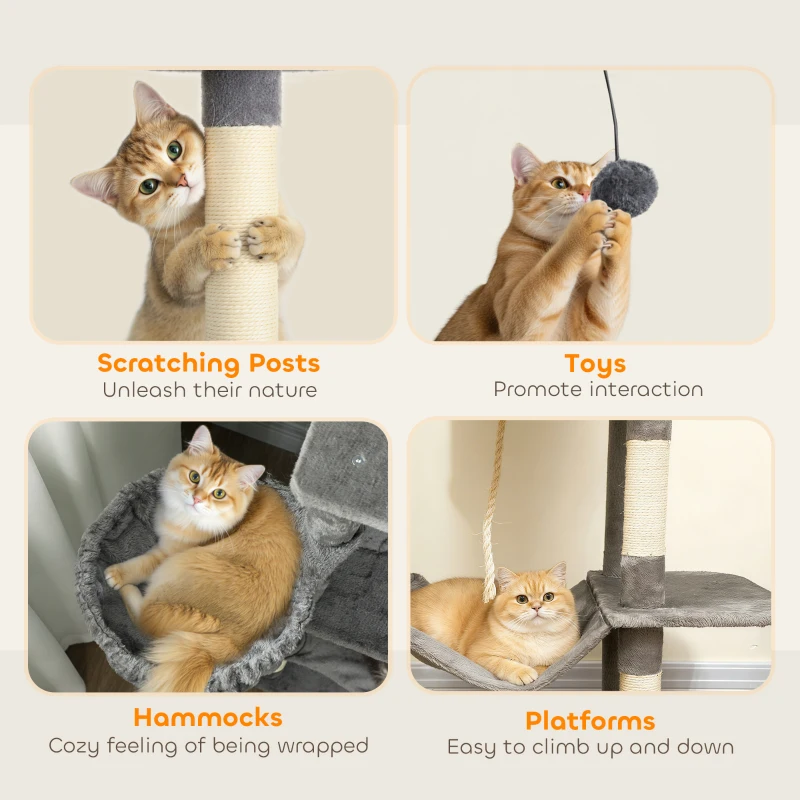 Scratching Posts
Unleash their nature

Toys
Promote interaction

Hammocks
Cozy feeling of being wrapped

Platforms
Easy to climb up and down