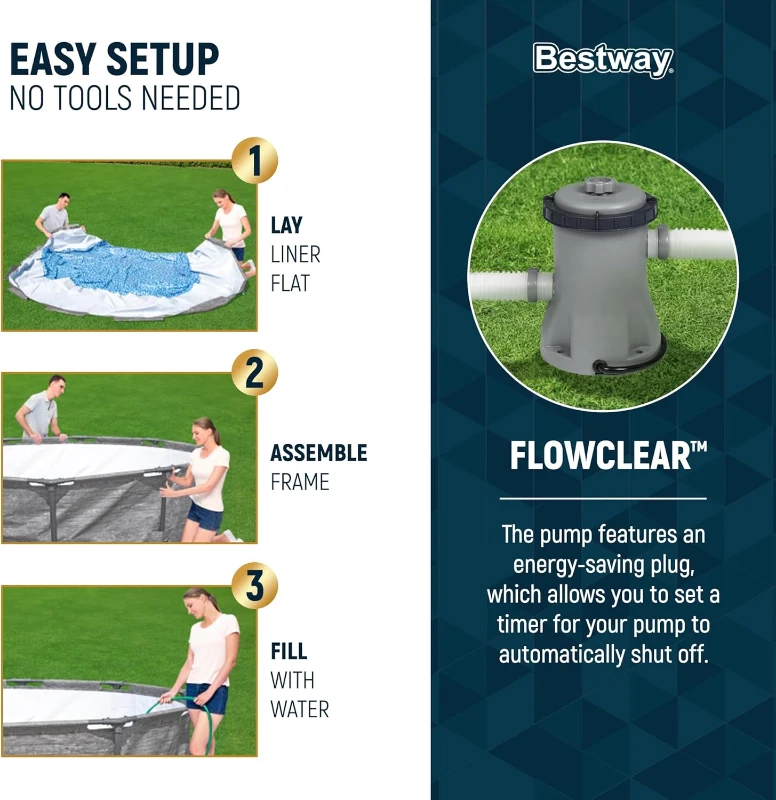 EASY SETUP
NO TOOLS NEEDED

1
LAY
LINER
FLAT

2
ASSEMBLE
FRAME

3
FILL
WITH
WATER

Bestway

FLOWCLEAR™

The pump features an energy-saving plug, which allows you to set a timer for your pump to automatically shut off.