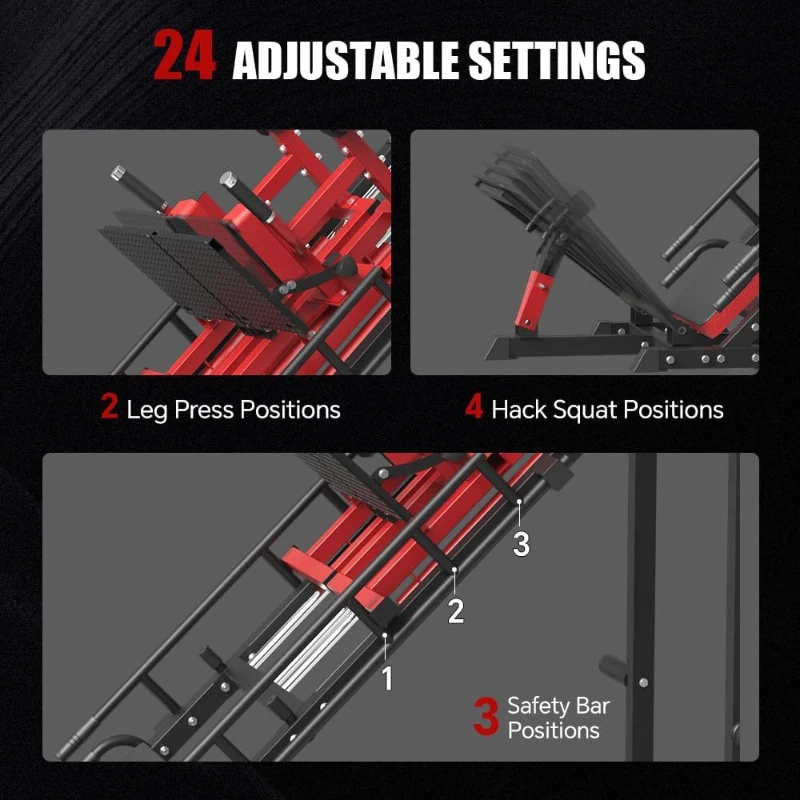 24 ADJUSTABLE SETTINGS

2 Leg Press Positions

4 Hack Squat Positions

3

2

1

3 Safety Bar Positions