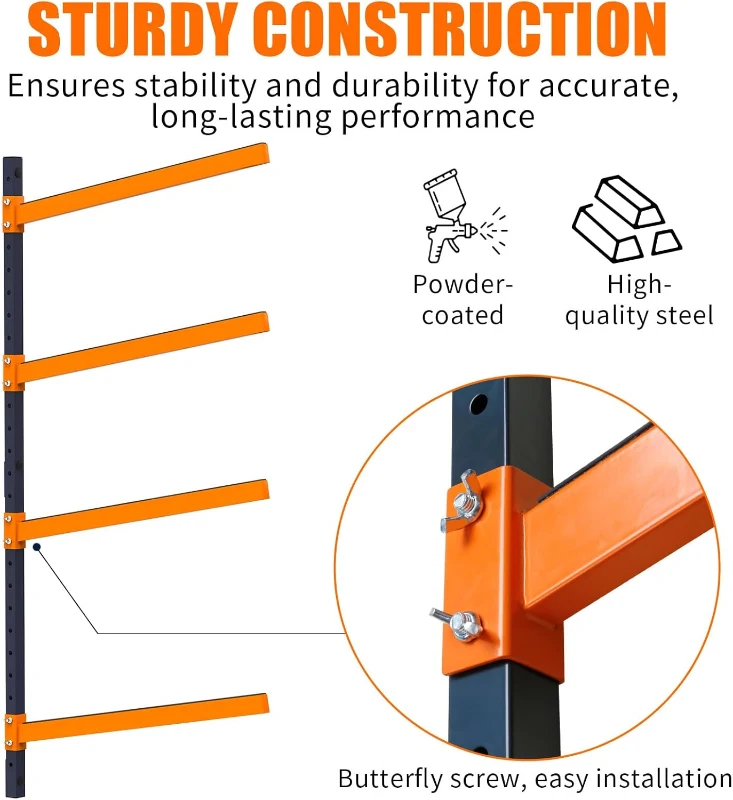 STURDY CONSTRUCTION

Ensures stability and durability for accurate, long-lasting performance

Powder-coated

High-quality steel

Butterfly screw, easy installation