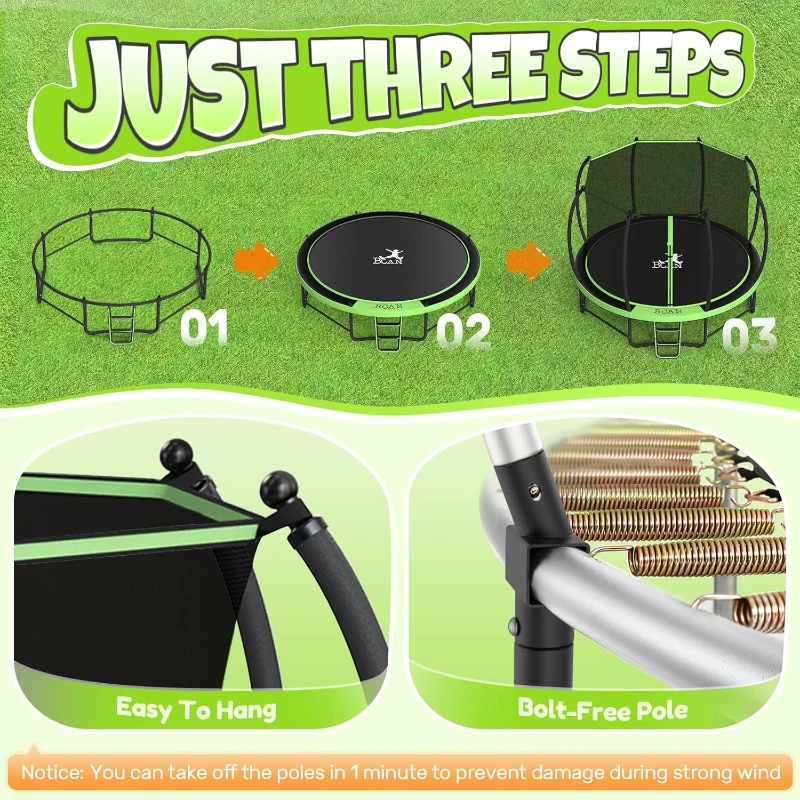 JUST THREE STEPS

01

BCAN

BCAN

02

BCAN

BCAN

03

Easy To Hang

Bolt-Free Pole

Notice: You can take off the poles in 1 minute to prevent damage during strong wind