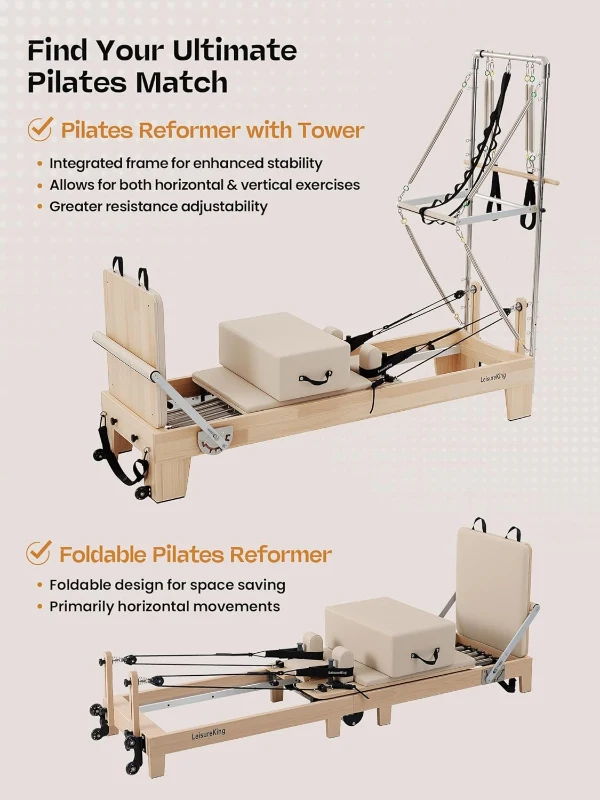 Find Your Ultimate Pilates Match

Pilates Reformer with Tower

• Integrated frame for enhanced stability
• Allows for both horizontal & vertical exercises
• Greater resistance adjustability

LeisureKing

Foldable Pilates Reformer

• Foldable design for space saving
• Primarily horizontal movements

LeisureKing

LeisureKing