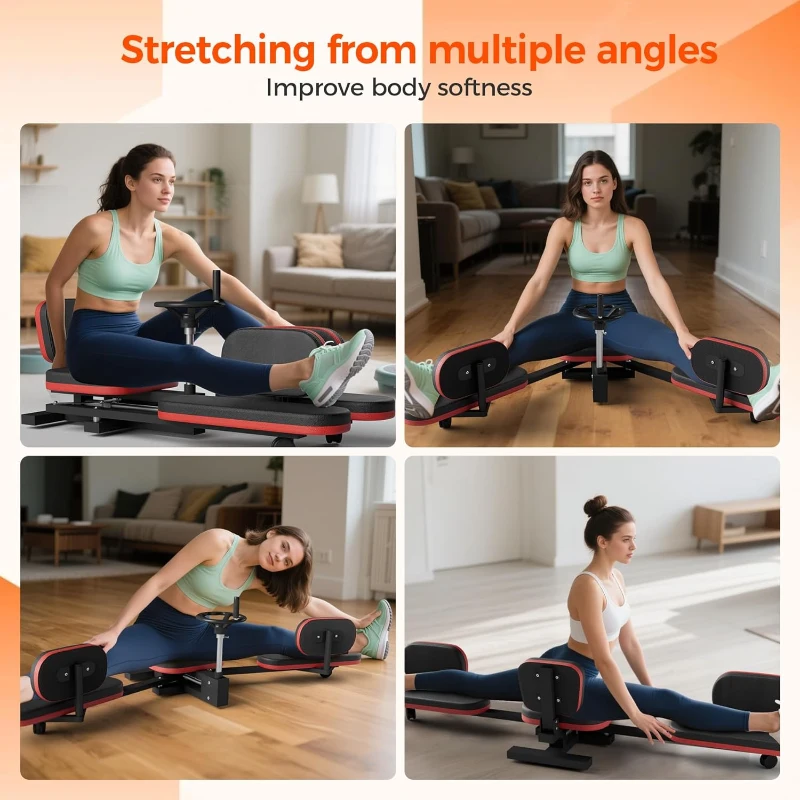 Stretching from multiple angles
Improve body softness