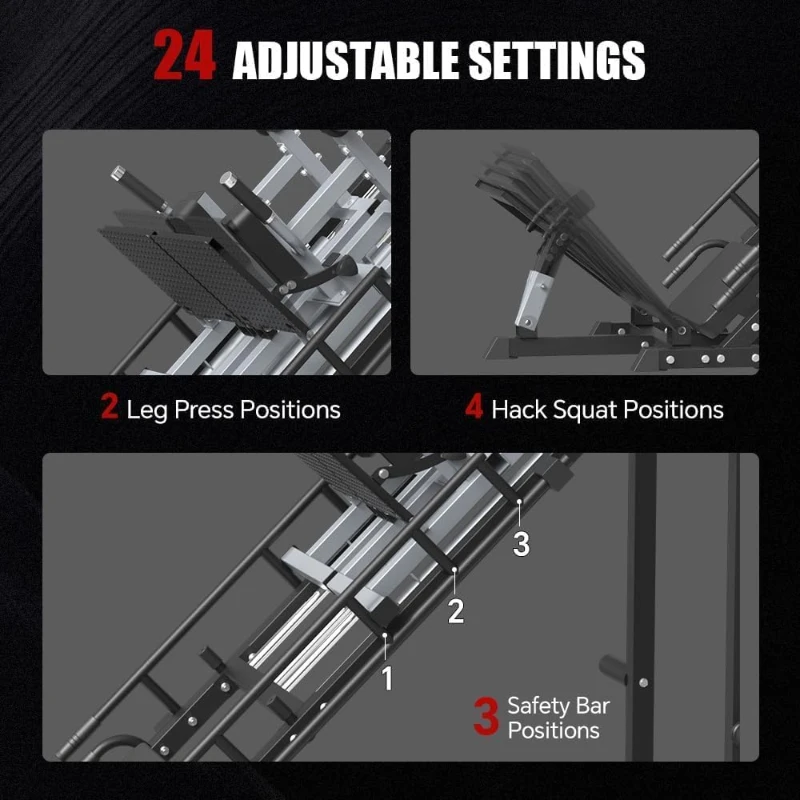 24 ADJUSTABLE SETTINGS

2 Leg Press Positions

4 Hack Squat Positions

3

2

1

3 Safety Bar Positions