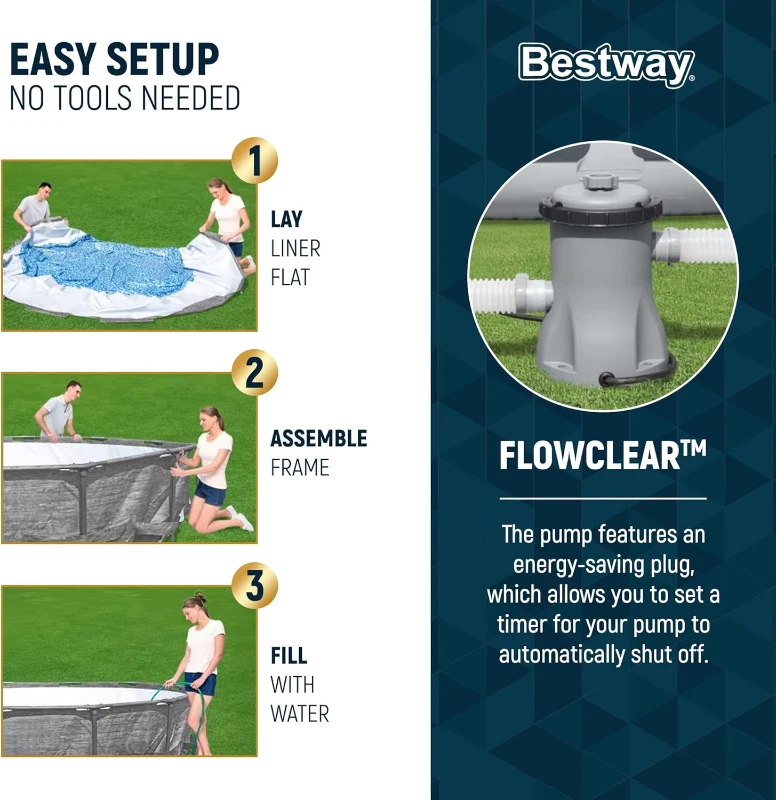 EASY SETUP
NO TOOLS NEEDED

1
LAY
LINER
FLAT

2
ASSEMBLE
FRAME

3
FILL
WITH
WATER

Bestway

FLOWCLEAR™

The pump features an energy-saving plug, which allows you to set a timer for your pump to automatically shut off.