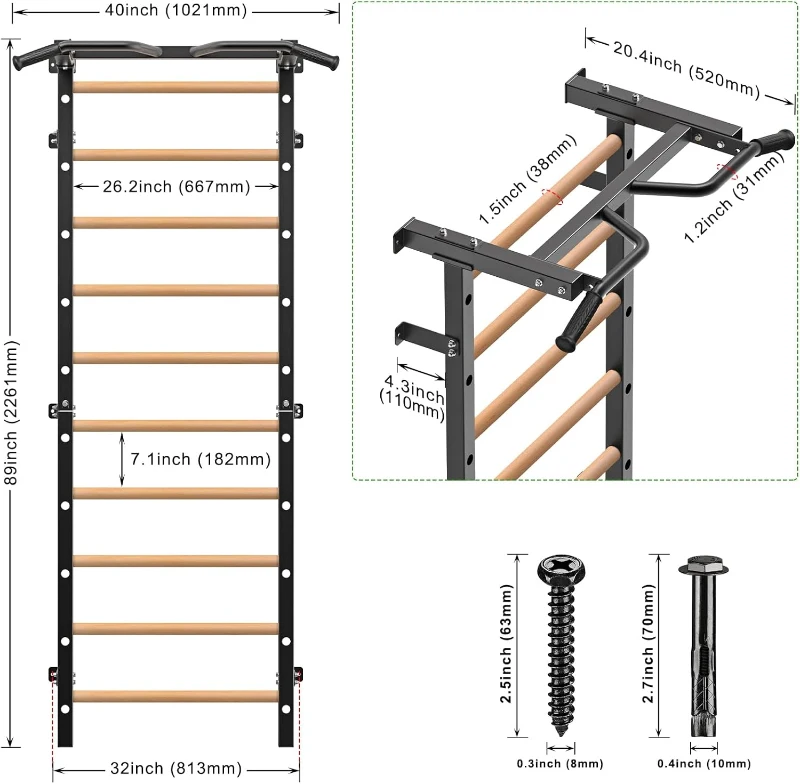 40inch (1021mm)

89inch (2261mm)

26.2inch (667mm)

7.1inch (182mm)

32inch (813mm)

20.4inch (520mm)

1.5inch (38mm)

1.2inch (31mm)

4.3inch (110mm)

2.5inch (63mm)

0.3inch (8mm)

2.7inch (70mm)

0.4inch (10mm)