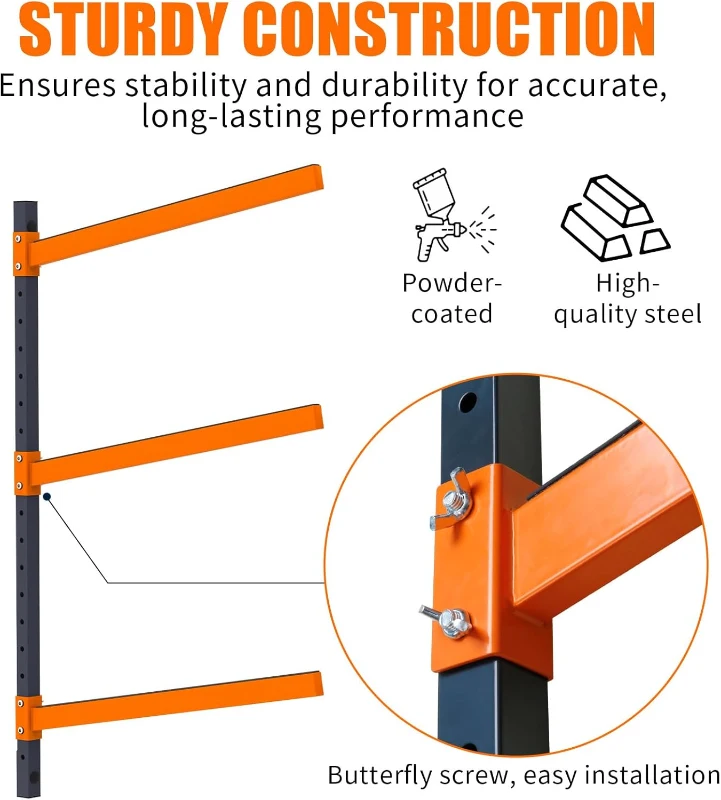 STURDY CONSTRUCTION

Ensures stability and durability for accurate, long-lasting performance

Powder-coated

High-quality steel

Butterfly screw, easy installation