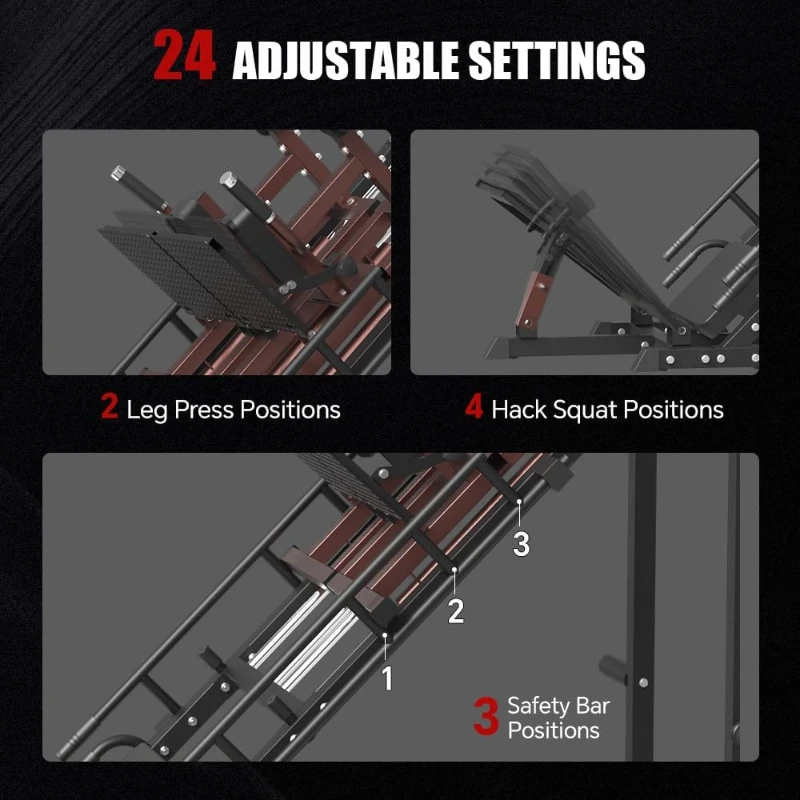 24 ADJUSTABLE SETTINGS

2 Leg Press Positions

4 Hack Squat Positions

3

2

1

3 Safety Bar Positions