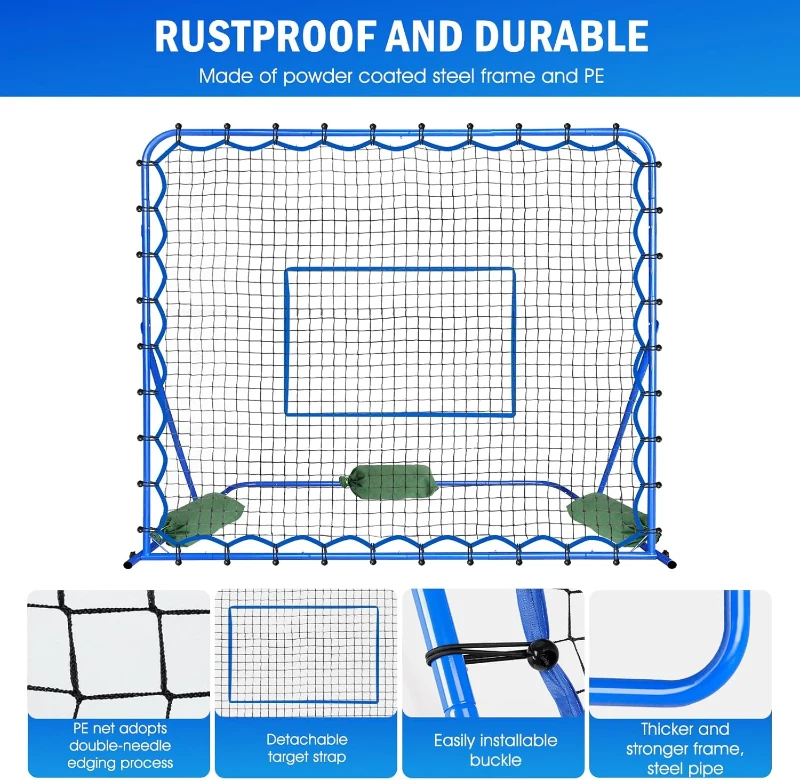 RUSTPROOF AND DURABLE
Made of powder coated steel frame and PE

PE net adopts double-needle edging process

Detachable target strap

Easily installable buckle

Thicker and stronger frame, steel pipe