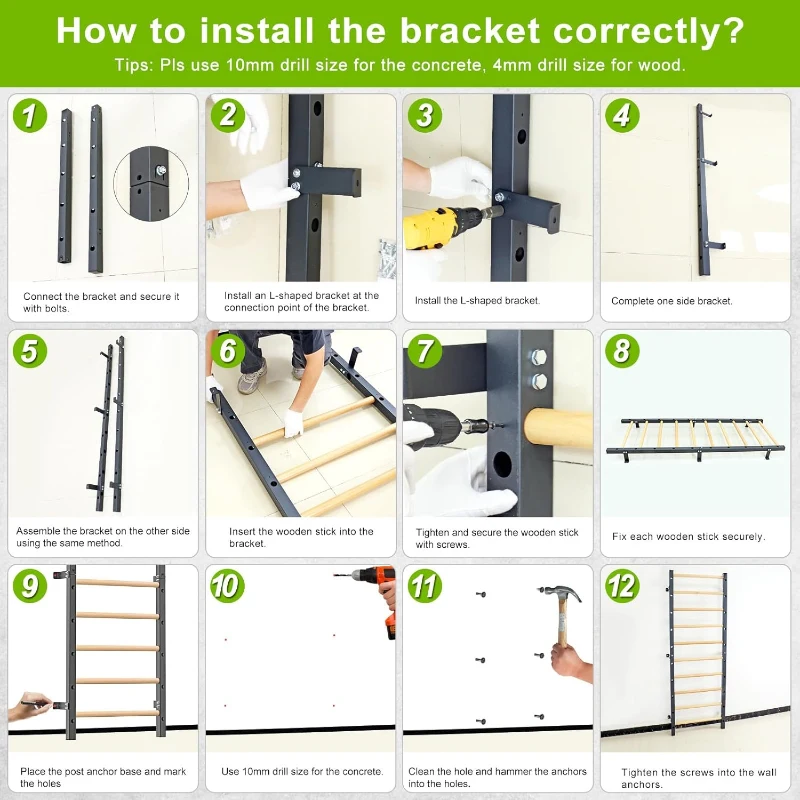 How to install the bracket correctly?

Tips: Pls use 10mm drill size for the concrete, 4mm drill size for wood.

1

Connect the bracket and secure it with bolts.

2

Install an L-shaped bracket at the connection point of the bracket.

3

Install the L-shaped bracket.

4

Complete one side bracket.

5

Assemble the bracket on the other side using the same method.

6

Insert the wooden stick into the bracket.

7

Tighten and secure the wooden stick with screws.

8

Fix each wooden stick securely.

9

Place the post anchor base and mark the holes

10

Use 10mm drill size for the concrete.

11

Clean the hole and hammer the anchors into the holes.

12

Tighten the screws into the wall anchors.