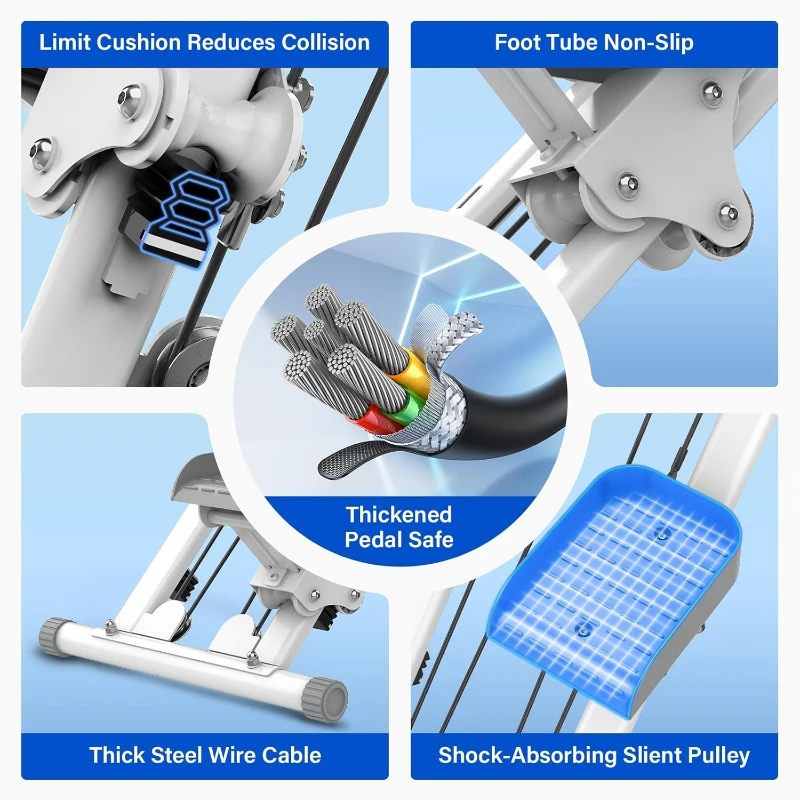 Limit Cushion Reduces Collision

Foot Tube Non-Slip

Thickened Pedal Safe

Thick Steel Wire Cable

Shock-Absorbing Slient Pulley