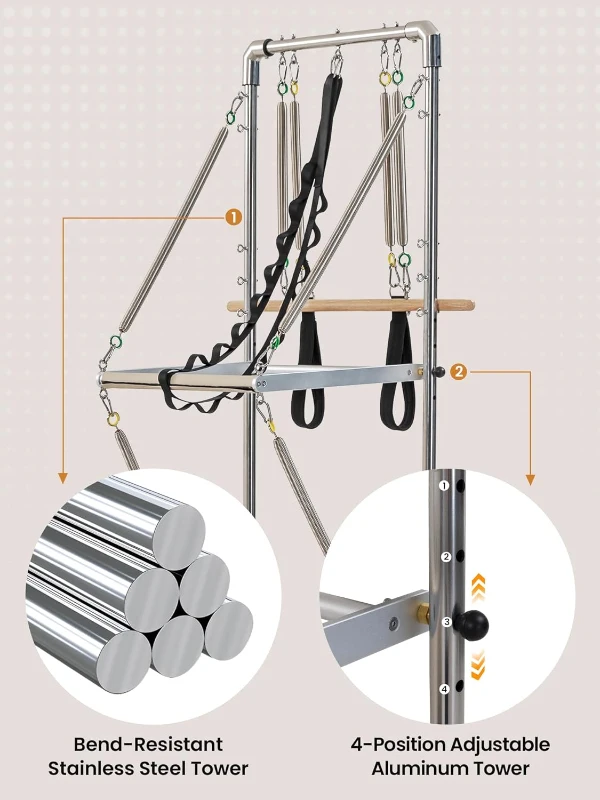 1

2

1
2
3
4

Bend-Resistant Stainless Steel Tower

4-Position Adjustable Aluminum Tower