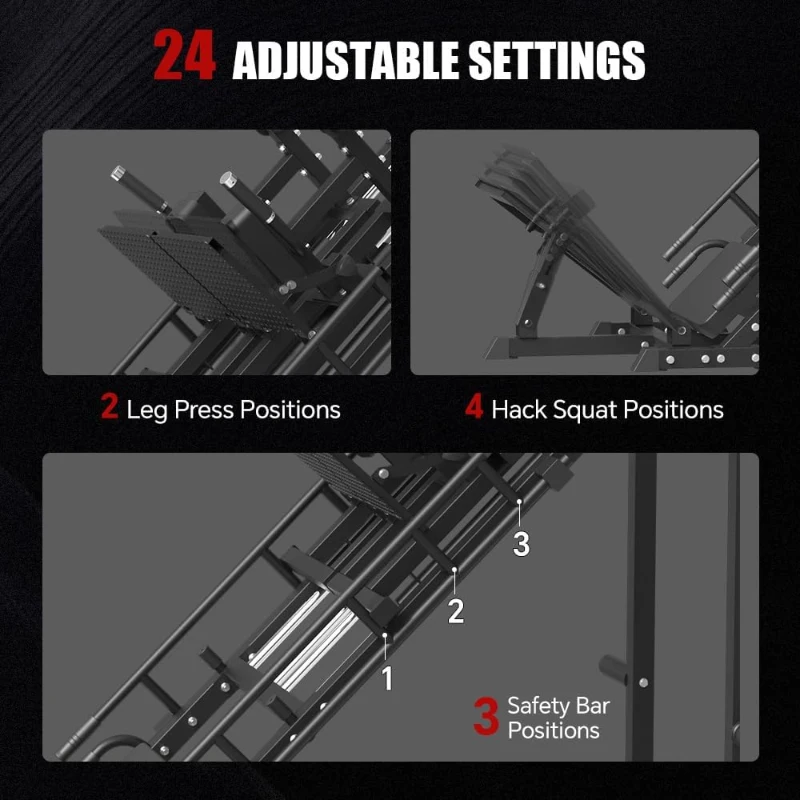 24 ADJUSTABLE SETTINGS

2 Leg Press Positions

4 Hack Squat Positions

3

2

1

3 Safety Bar Positions