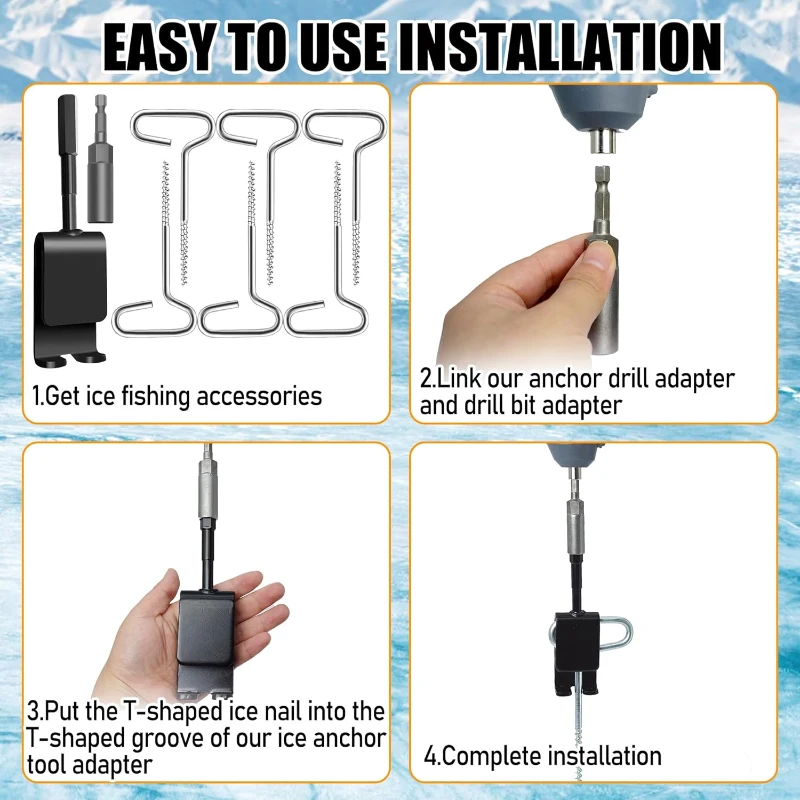 EASY TO USE INSTALLATION

1.Get ice fishing accessories

2.Link our anchor drill adapter and drill bit adapter

3.Put the T-shaped ice nail into the T-shaped groove of our ice anchor tool adapter

4.Complete installation