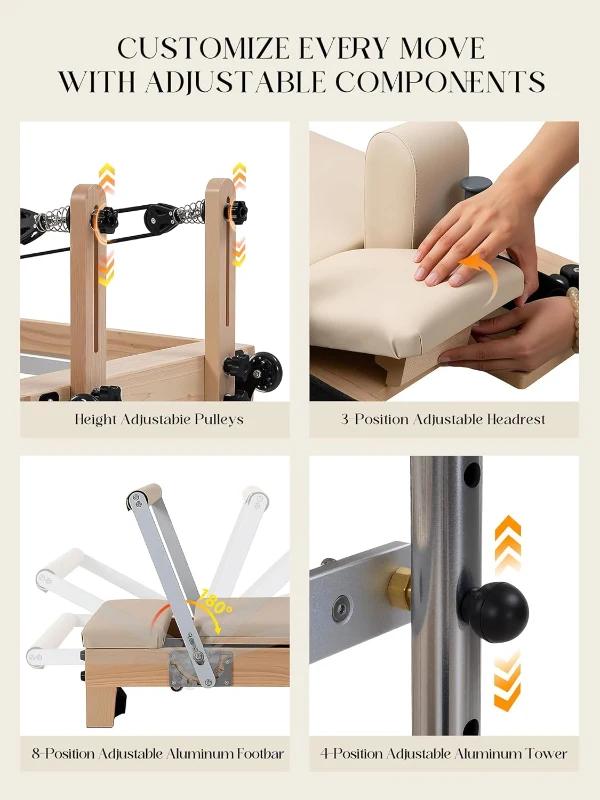 CUSTOMIZE EVERY MOVE
WITH ADJUSTABLE COMPONENTS

Height Adjustabie Pulleys

3-Position Adjustable Headrest

180°

8-Position Adjustable Aluminum Footbar

4-Position Adjustable Aluminum Tower