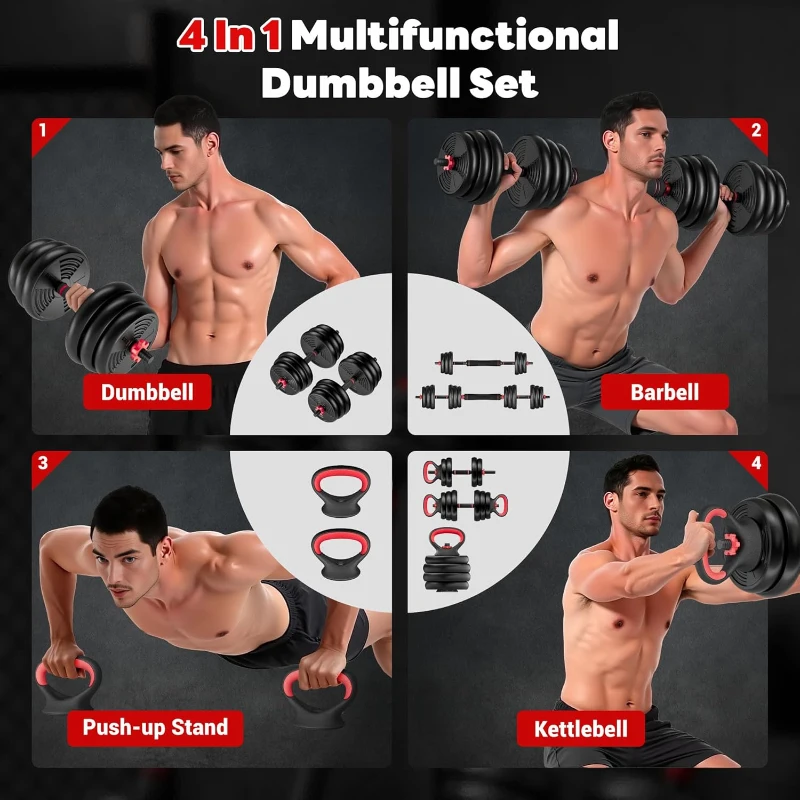 4 In 1 Multifunctional Dumbbell Set

1

Dumbbell

2

Barbell

3

Push-up Stand

4

Kettlebell