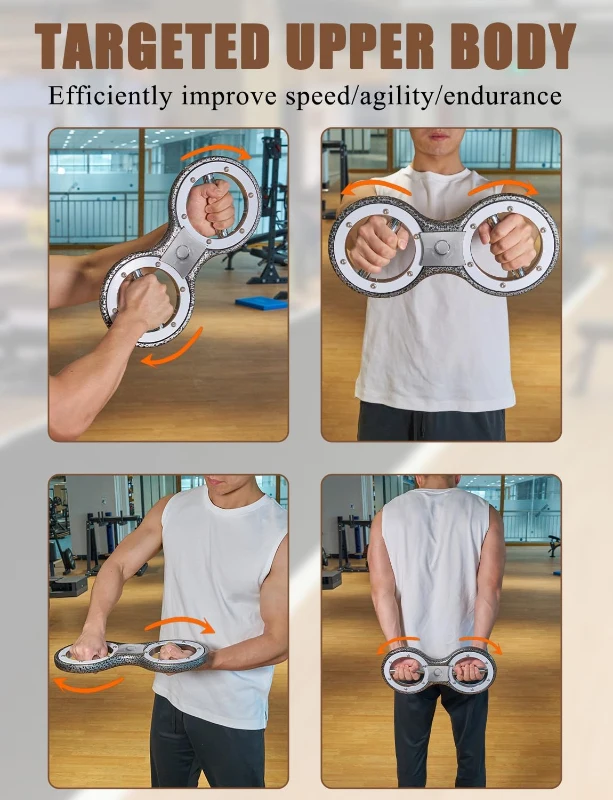 TARGETED UPPER BODY

Efficiently improve speed/agility/endurance