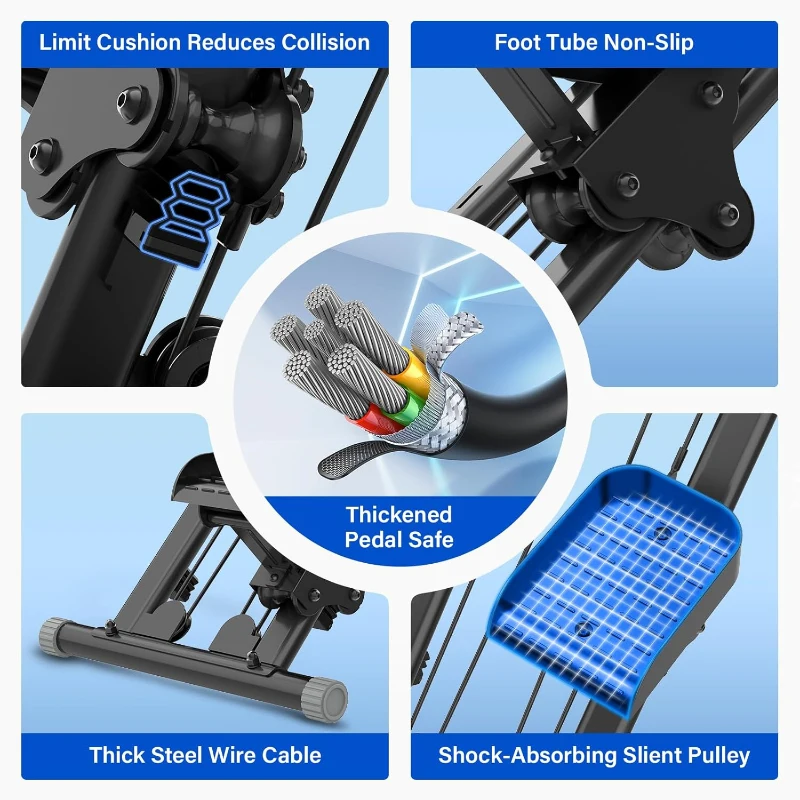 Limit Cushion Reduces Collision

Foot Tube Non-Slip

Thickened Pedal Safe

Thick Steel Wire Cable

Shock-Absorbing Slient Pulley