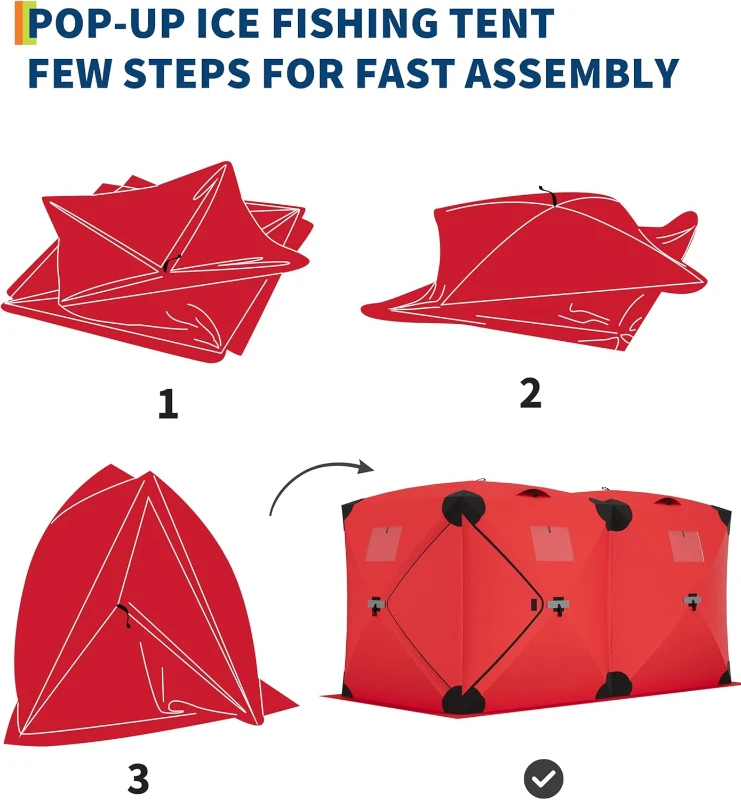 POP-UP ICE FISHING TENT
FEW STEPS FOR FAST ASSEMBLY

1

2

3