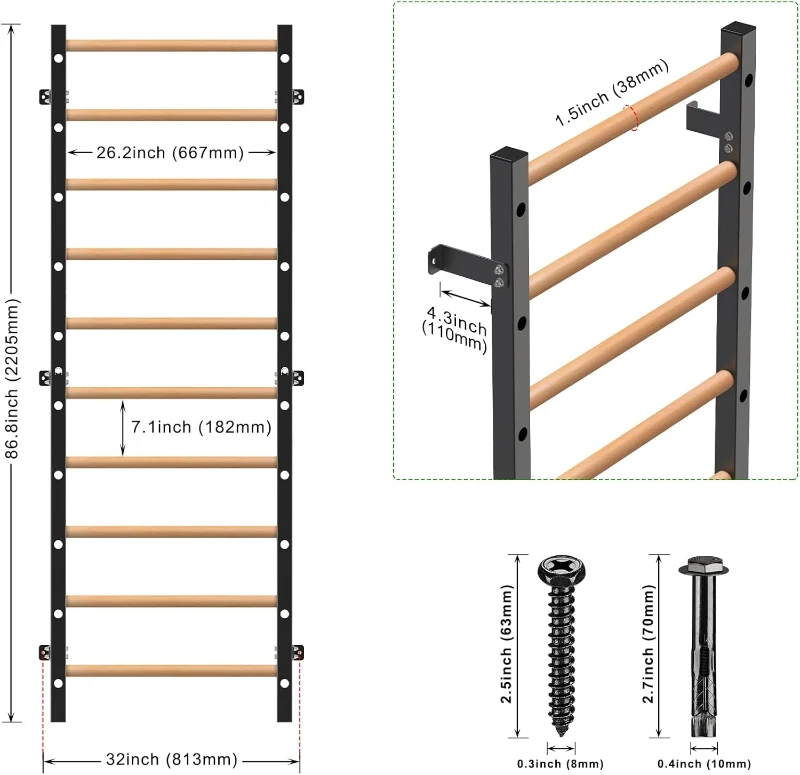 86.8inch (2205mm)

26.2inch (667mm)

7.1inch (182mm)

32inch (813mm)

1.5inch (38mm)

4.3inch (110mm)

2.5inch (63mm)

0.3inch (8mm)

2.7inch (70mm)

0.4inch (10mm)