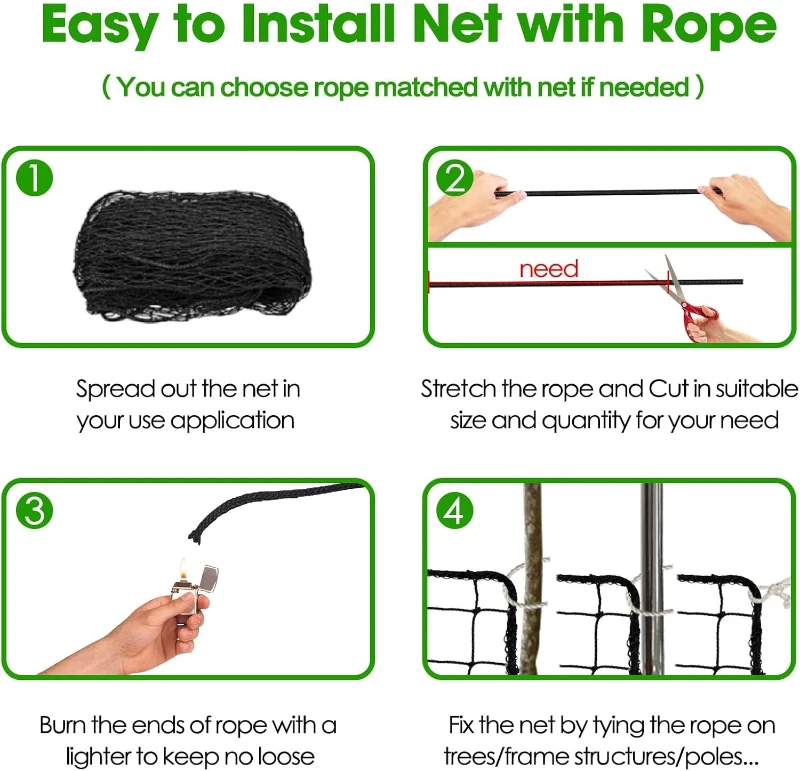 Easy to Install Net with Rope

( You can choose rope matched with net if needed )

1

Spread out the net in your use application

2

need

Stretch the rope and Cut in suitable size and quantity for your need

3

Burn the ends of rope with a lighter to keep no loose

4

Fix the net by tying the rope on trees/frame structures/poles...