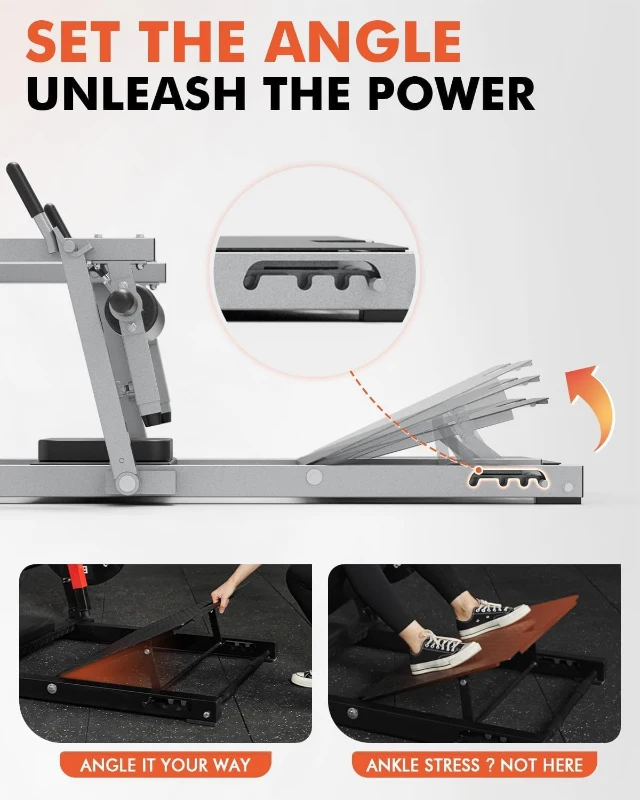 SET THE ANGLE
UNLEASH THE POWER

ANGLE IT YOUR WAY

ANKLE STRESS ? NOT HERE