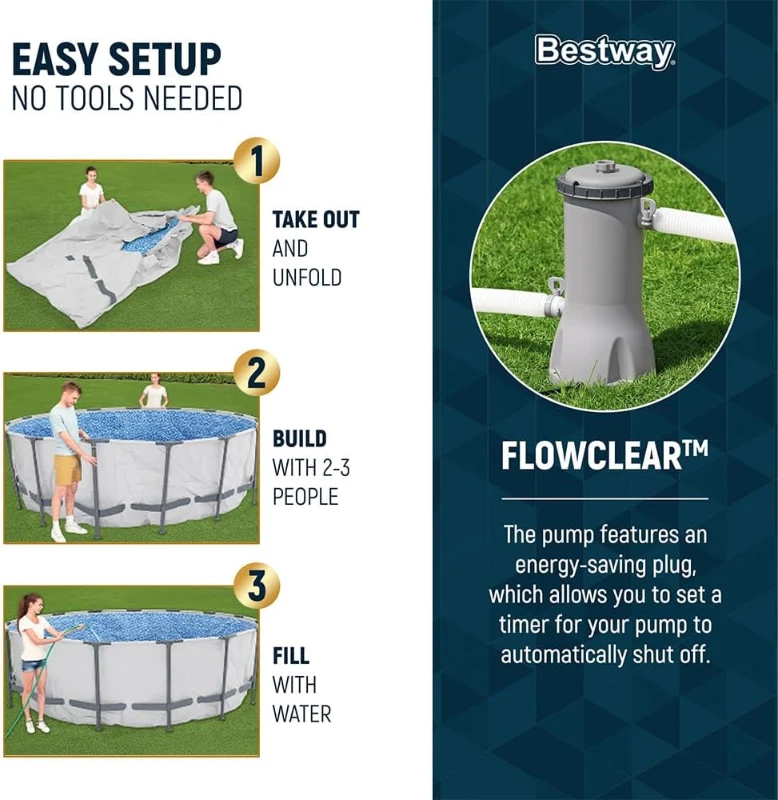 EASY SETUP
NO TOOLS NEEDED

1
TAKE OUT
AND
UNFOLD

2
BUILD
WITH 2-3
PEOPLE

3
FILL
WITH
WATER

Bestway

FLOWCLEAR™

The pump features an energy-saving plug, which allows you to set a timer for your pump to automatically shut off.