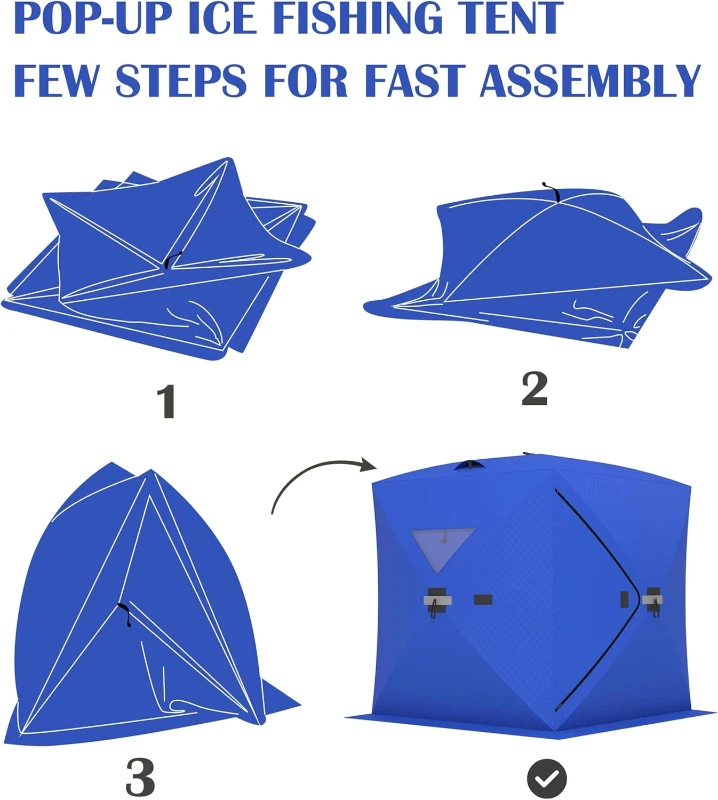 POP-UP ICE FISHING TENT
FEW STEPS FOR FAST ASSEMBLY

1

2

3