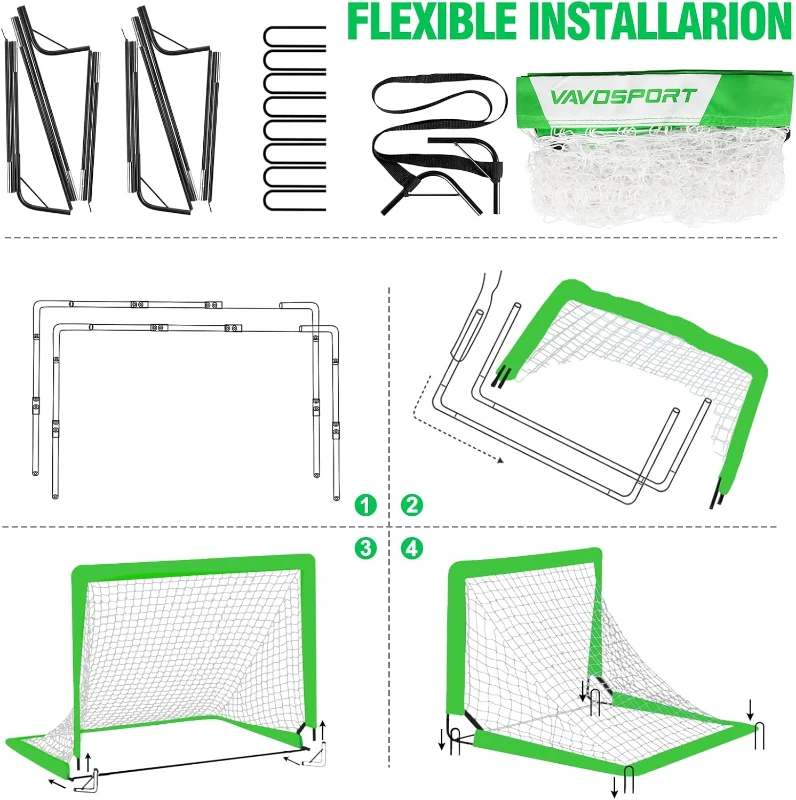 FLEXIBLE INSTALLARION

VAVOSPORT

1

2

3

4