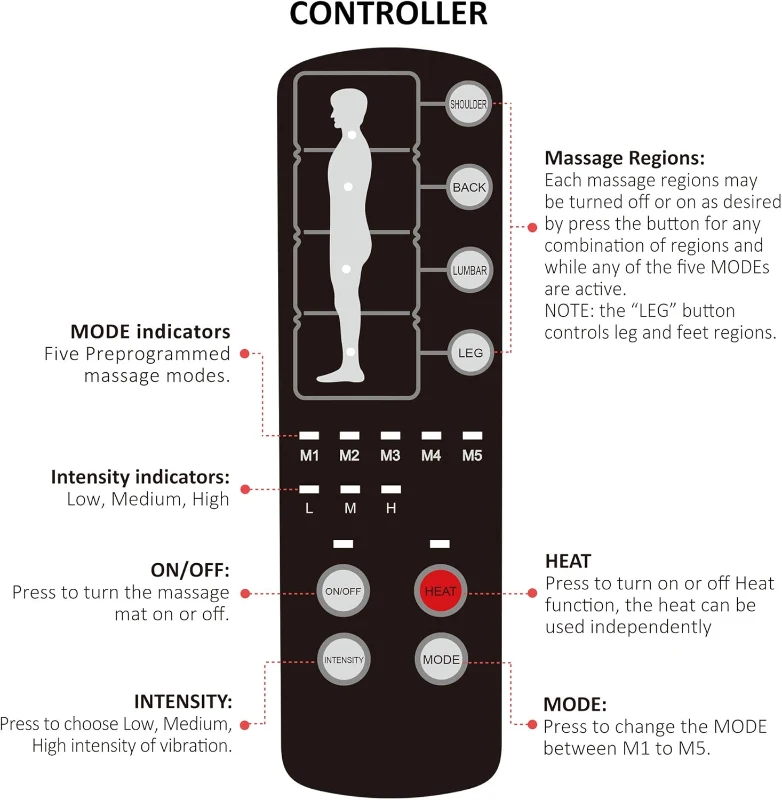 CONTROLLER

SHOULDER

BACK

LUMBAR

LEG

Massage Regions:
Each massage regions may be turned off or on as desired by press the button for any combination of regions and while any of the five MODEs are active.
NOTE: the "LEG" button controls leg and feet regions.

MODE indicators
Five Preprogrammed massage modes.

M1 M2 M3 M4 M5

Intensity indicators:
Low, Medium, High

L M H

ON/OFF:
Press to turn the massage mat on or off.

ON/OFF

HEAT

HEAT
Press to turn on or off Heat function, the heat can be used independently

INTENSITY

MODE

INTENSITY:
Press to choose Low, Medium, High intensity of vibration.

MODE:
Press to change the MODE between M1 to M5.