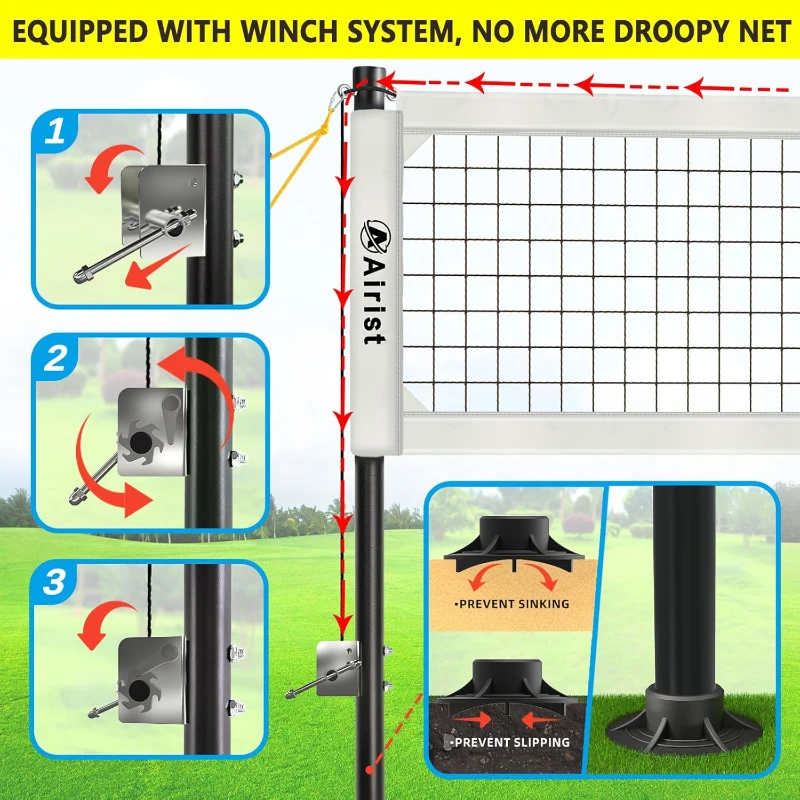 EQUIPPED WITH WINCH SYSTEM, NO MORE DROOPY NET

1

2

3

Airist

•PREVENT SINKING

•PREVENT SLIPPING