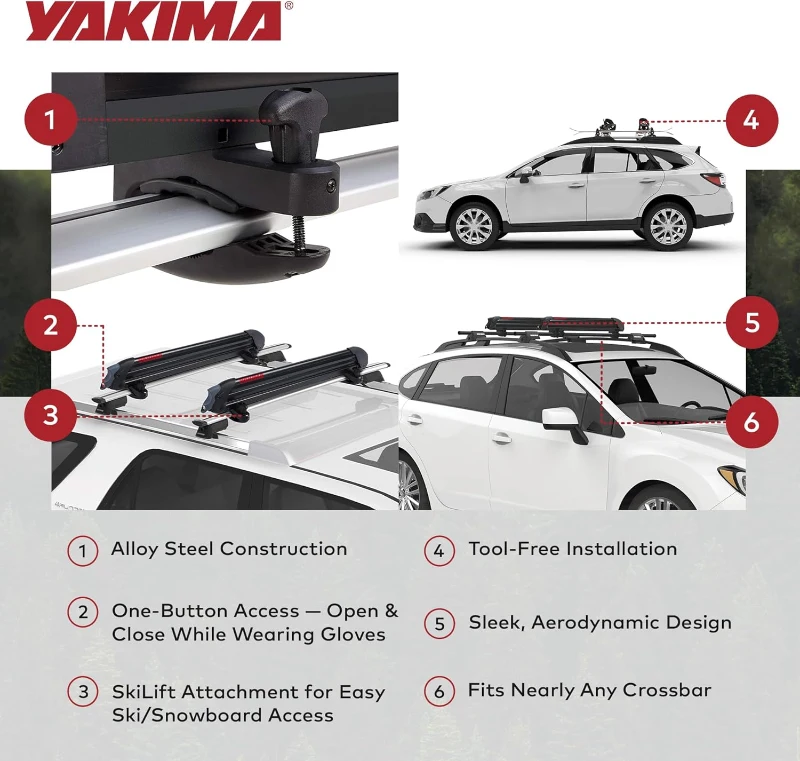 YAKIMA®

1

4

2

5

3

6

1 Alloy Steel Construction

2 One-Button Access — Open & Close While Wearing Gloves

3 SkiLift Attachment for Easy Ski/Snowboard Access

4 Tool-Free Installation

5 Sleek, Aerodynamic Design

6 Fits Nearly Any Crossbar