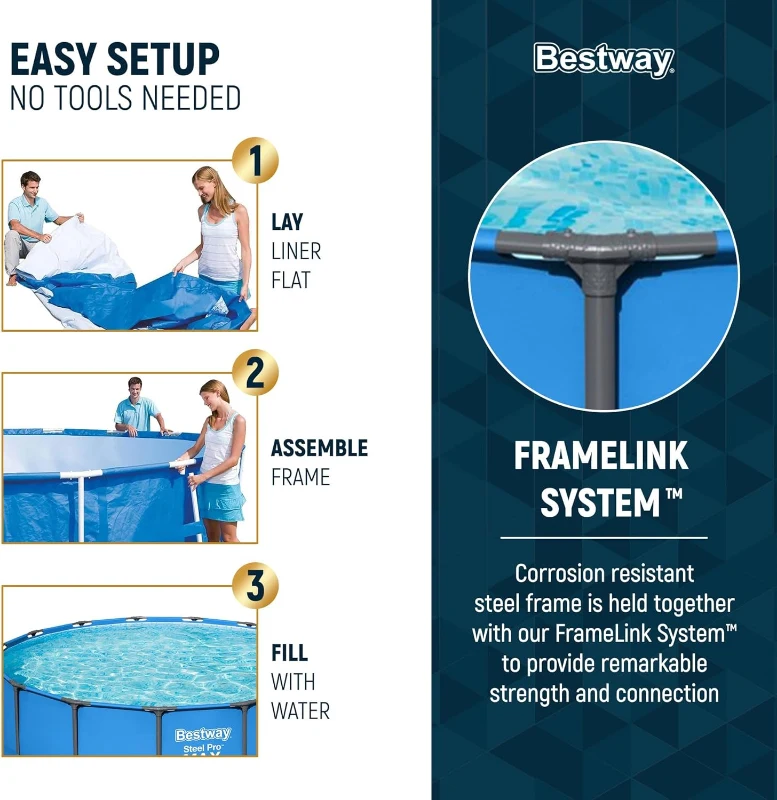 EASY SETUP
NO TOOLS NEEDED

1
LAY
LINER
FLAT

2
ASSEMBLE
FRAME

3
FILL
WITH
WATER

Bestway
Steel Pro
MAX

Bestway

FRAMELINK SYSTEM™

Corrosion resistant steel frame is held together with our FrameLink System™ to provide remarkable strength and connection