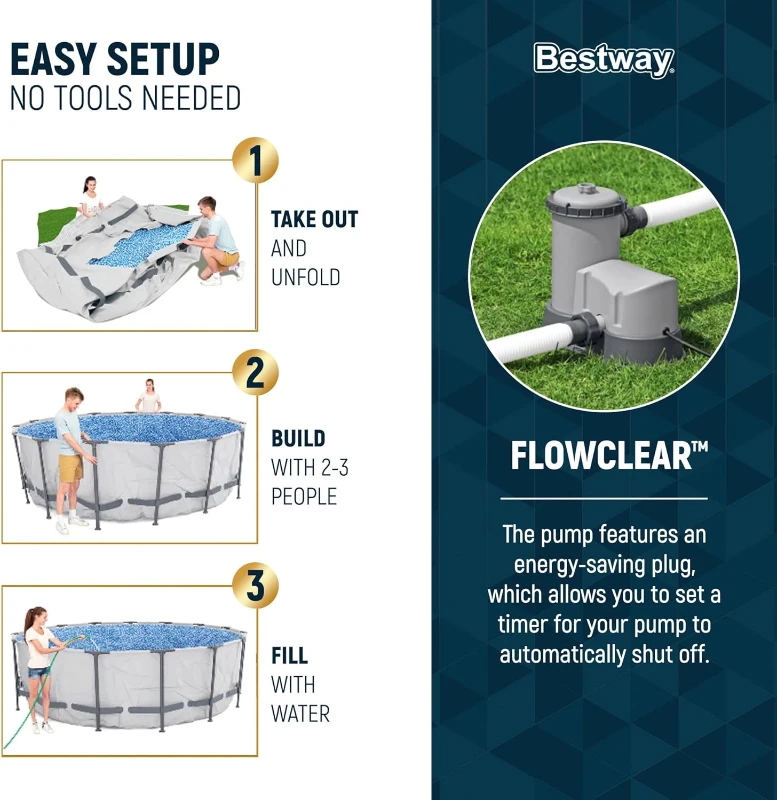 EASY SETUP
NO TOOLS NEEDED

1
TAKE OUT
AND
UNFOLD

2
BUILD
WITH 2-3
PEOPLE

3
FILL
WITH
WATER

Bestway

FLOWCLEAR™

The pump features an energy-saving plug, which allows you to set a timer for your pump to automatically shut off.