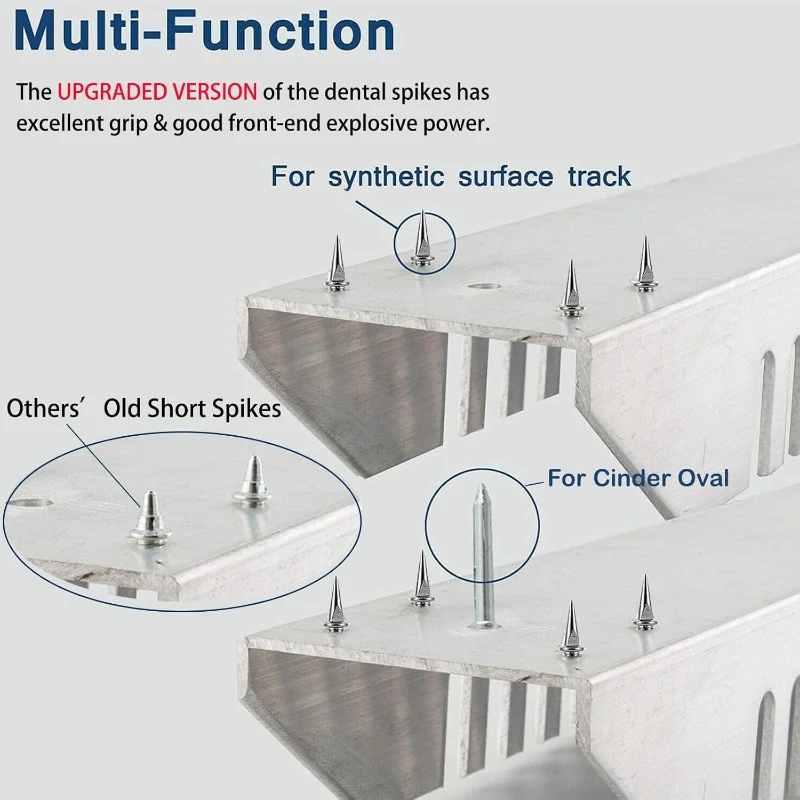 Multi-Function

The UPGRADED VERSION of the dental spikes has excellent grip & good front-end explosive power.

For synthetic surface track

Others′ Old Short Spikes

For Cinder Oval