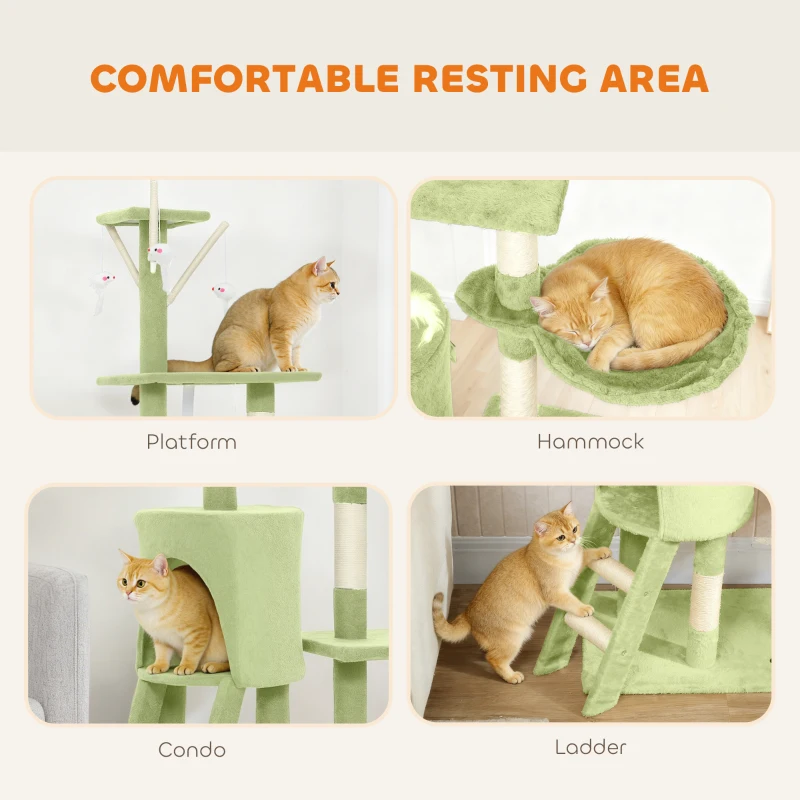 COMFORTABLE RESTING AREA

Platform

Hammock

Condo

Ladder