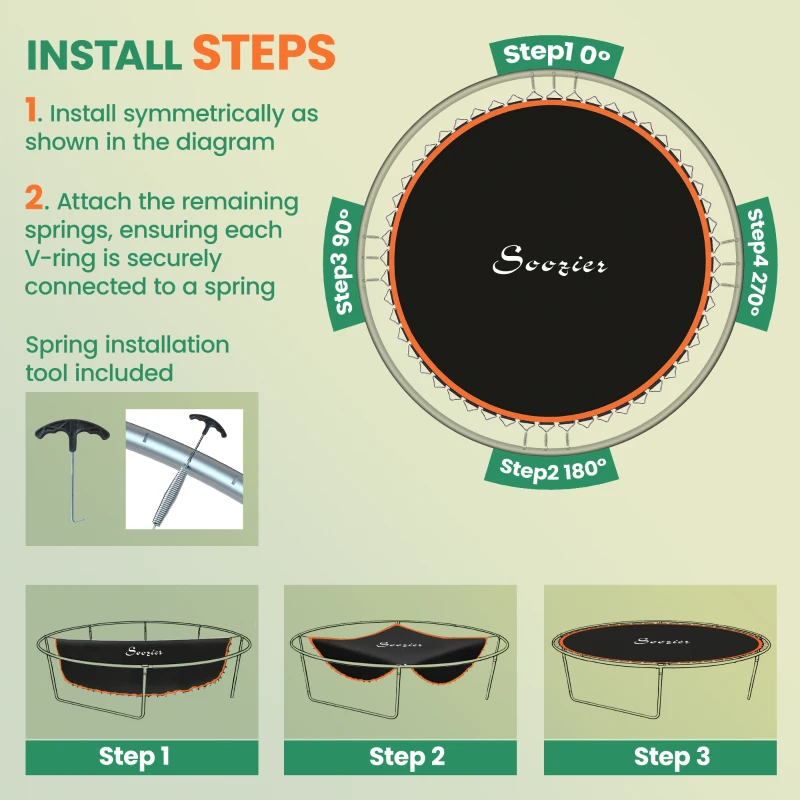 INSTALL STEPS

1. Install symmetrically as shown in the diagram

2. Attach the remaining springs, ensuring each V-ring is securely connected to a spring

Spring installation tool included

Step1 0°

Step3 90°

Soozier

Step4 270°

Step2 180°

Soozier

Soozier

Soozier

Step 1

Step 2

Step 3