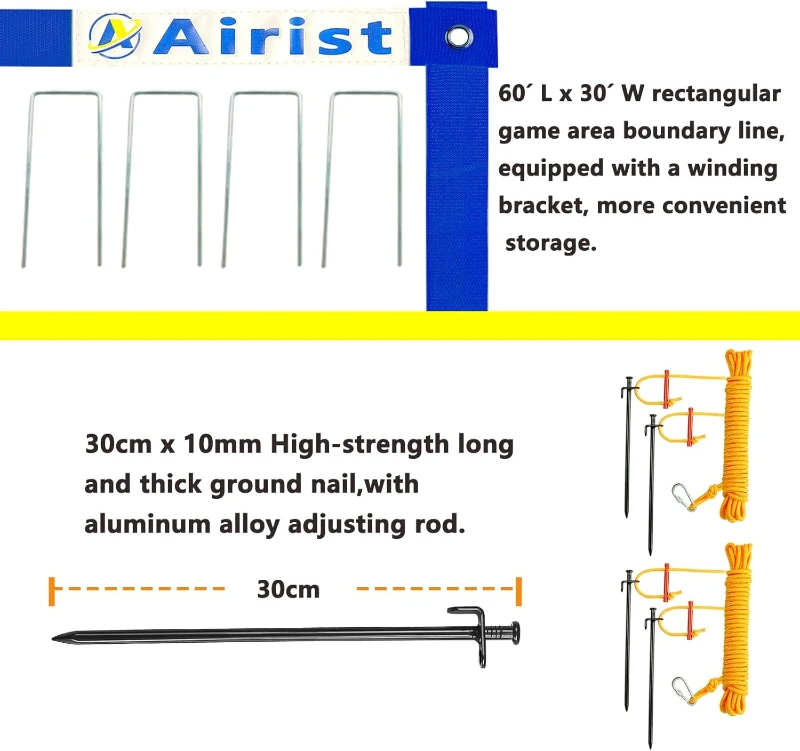 Airist

60´ L x 30´ W rectangular game area boundary line, equipped with a winding bracket, more convenient storage.

30cm x 10mm High-strength long and thick ground nail,with aluminum alloy adjusting rod.

30cm