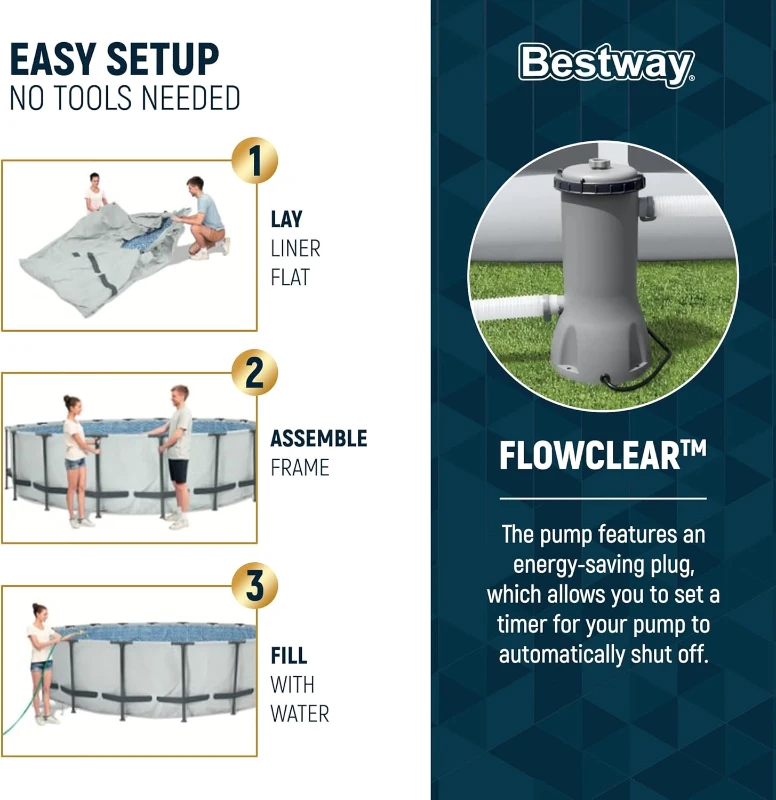 EASY SETUP
NO TOOLS NEEDED

1

LAY
LINER
FLAT

2

ASSEMBLE
FRAME

3

FILL
WITH
WATER

Bestway

FLOWCLEAR™

The pump features an energy-saving plug, which allows you to set a timer for your pump to automatically shut off.