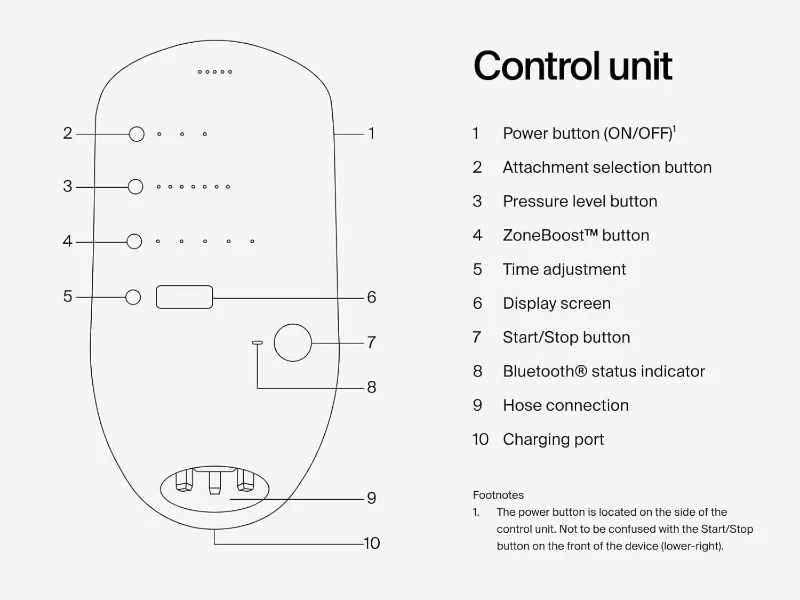 2
3
4
5
1
6
7
8
9
10

Control unit

1 Power button (ON/OFF)$^1$
2 Attachment selection button
3 Pressure level button
4 ZoneBoost™ button
5 Time adjustment
6 Display screen
7 Start/Stop button
8 Bluetooth® status indicator
9 Hose connection
10 Charging port

Footnotes
1. The power button is located on the side of the control unit. Not to be confused with the Start/Stop button on the front of the device (lower-right).