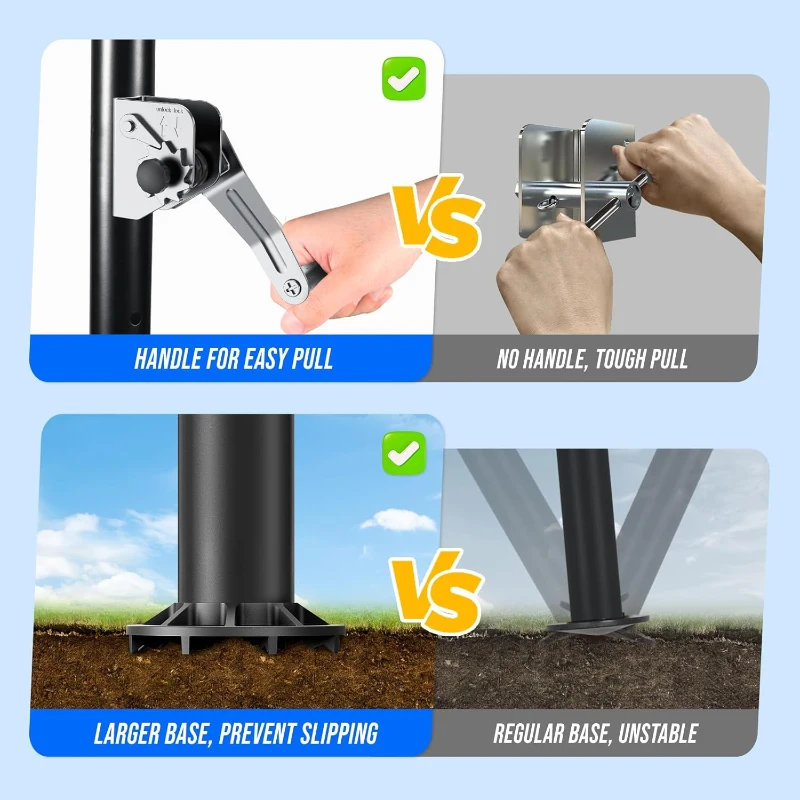 VS

HANDLE FOR EASY PULL

NO HANDLE, TOUGH PULL

VS

LARGER BASE, PREVENT SLIPPING

REGULAR BASE, UNSTABLE